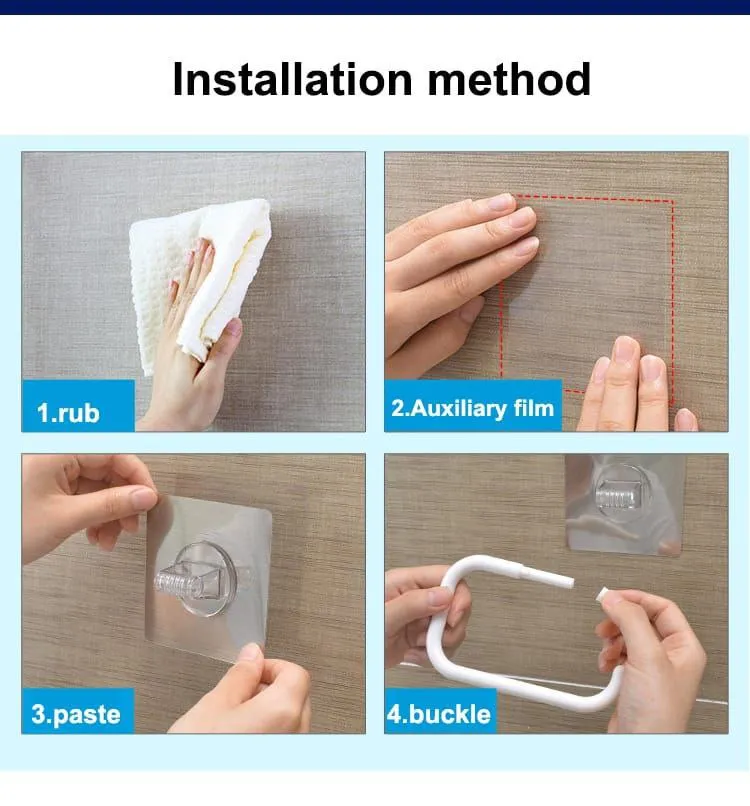 Installation method

1.rub

2.Auxiliary film

3.paste

4.buckle