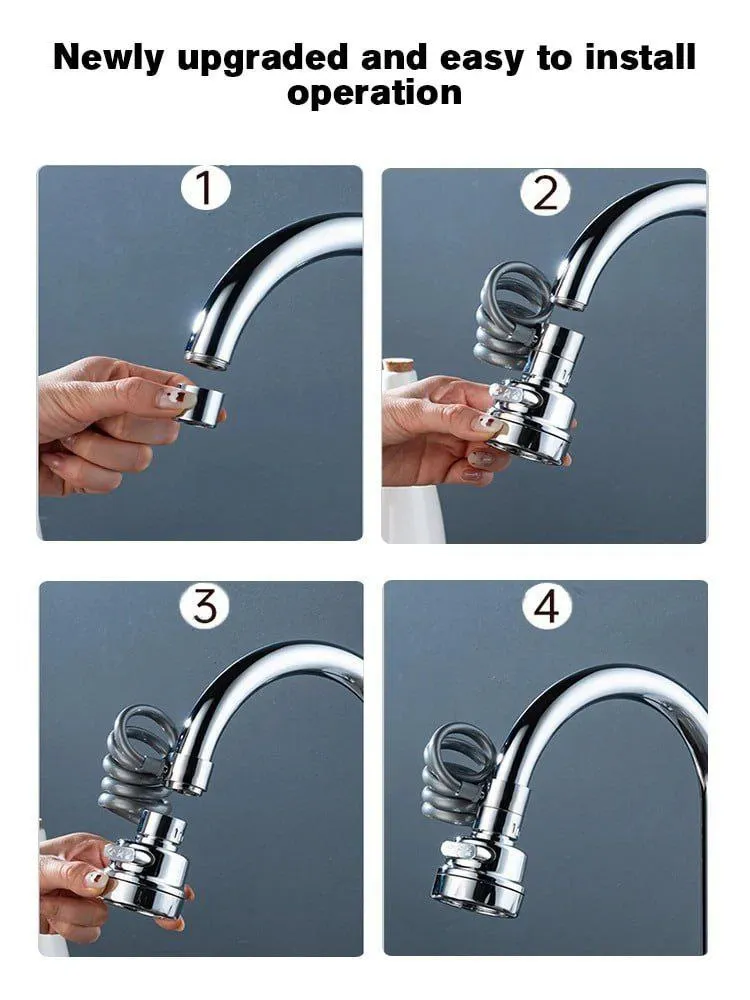 Newly upgraded and easy to install operation

1

2

3

4